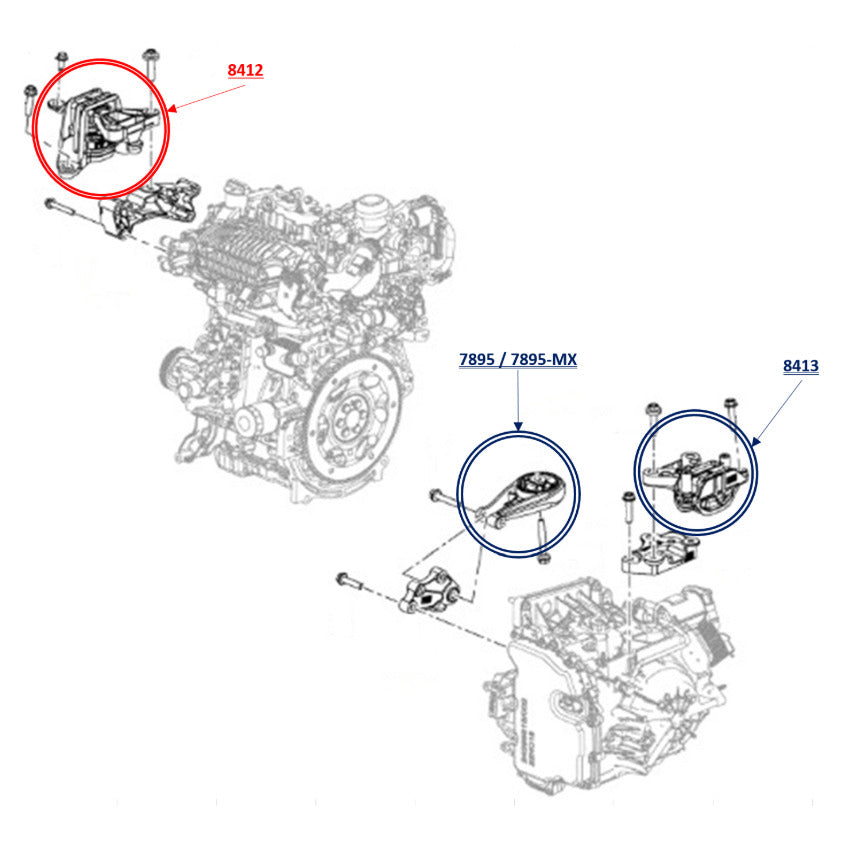 8412

7895 / 7895-MX

8413