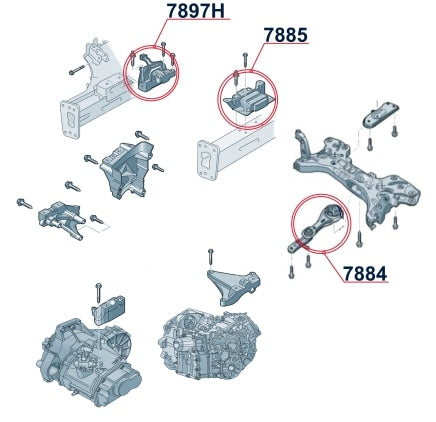 7897H

7885

7884