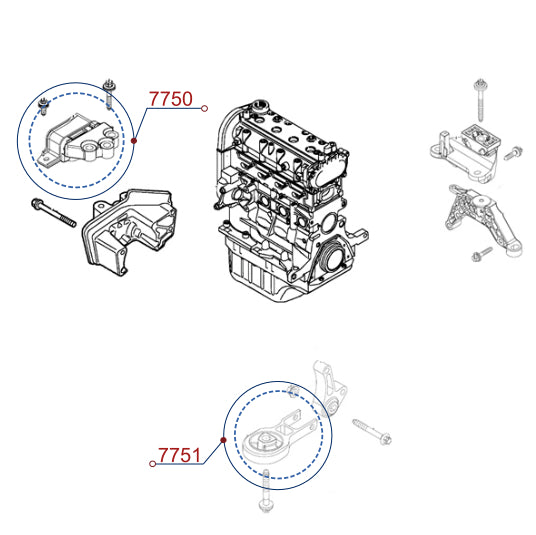 7750

7751