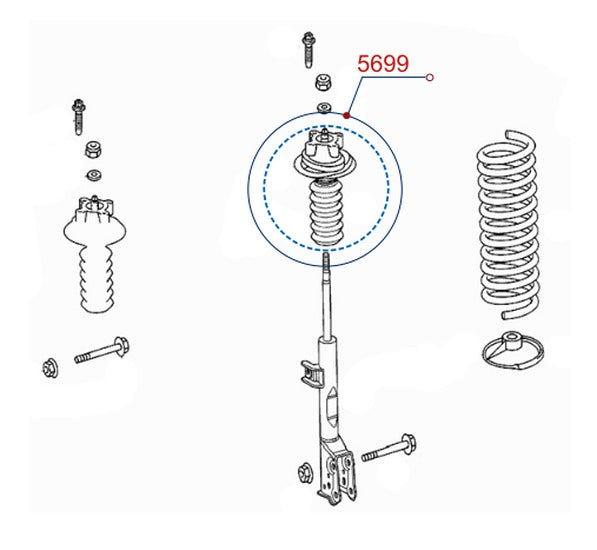 5699