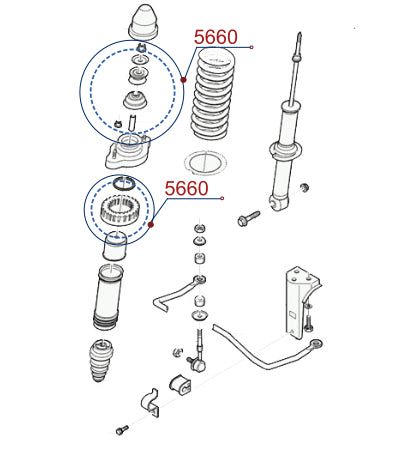 5660

5660