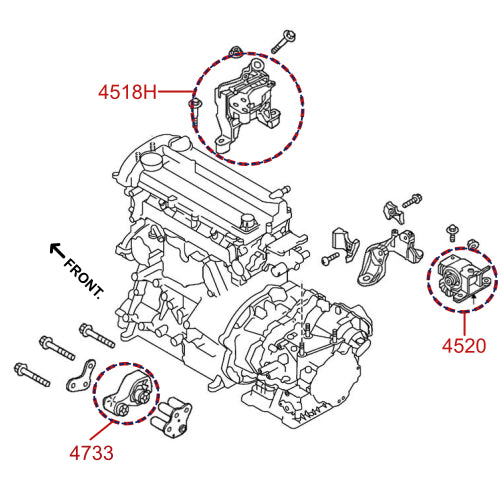 4518H

FRONT.

4520

4733