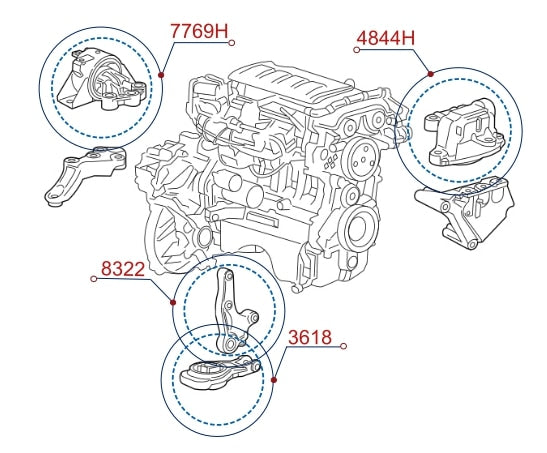 7769H

4844H

8322

3618