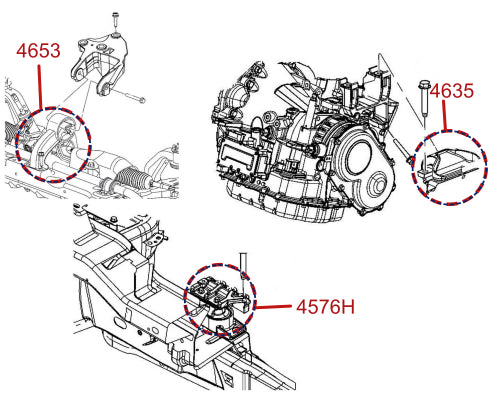 4653

4635

4576H