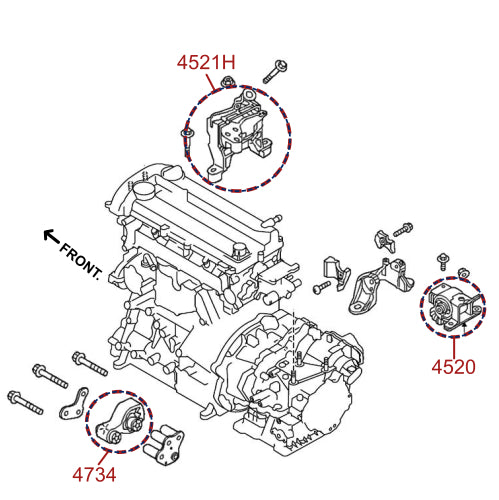 4521H

FRONT.

4520

4734