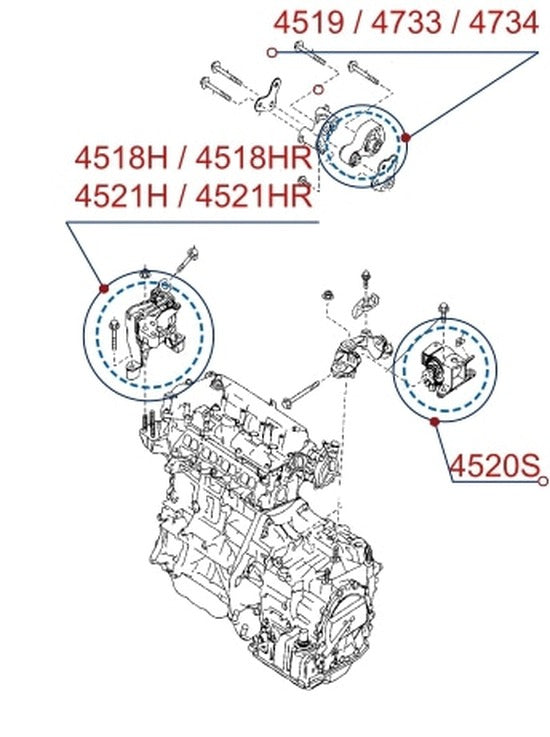 4519 / 4733 / 4734

4518H / 4518HR
4521H / 4521HR

4520S