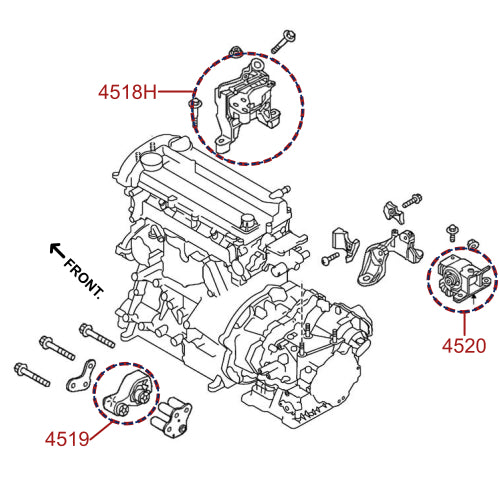 4518H

FRONT.

4520

4519