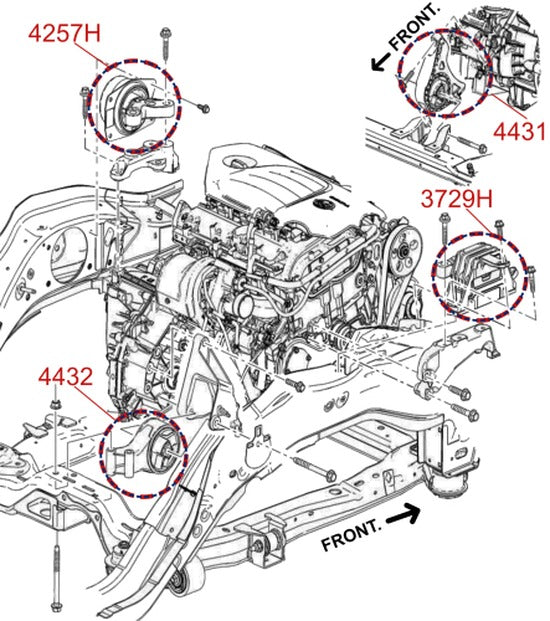 4257H

FRONT.

4431

3729H

4432

FRONT.