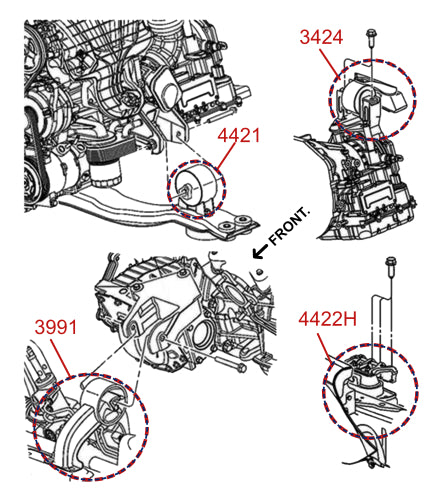 3424

4421

FRONT.

3991

4422H