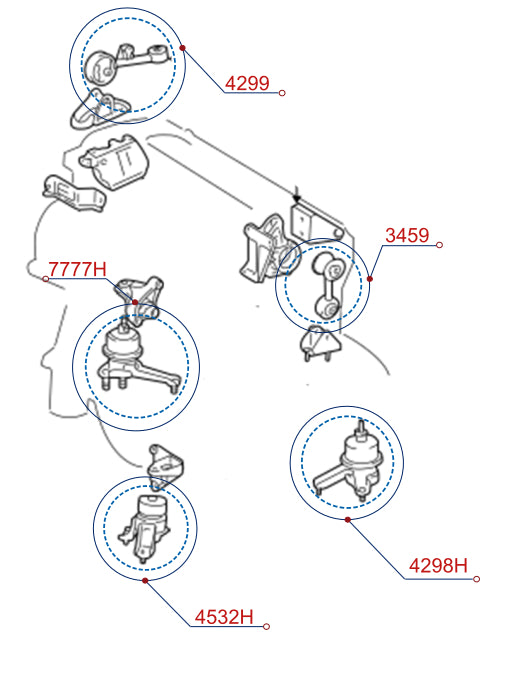 4299

3459

7777H

4298H

4532H