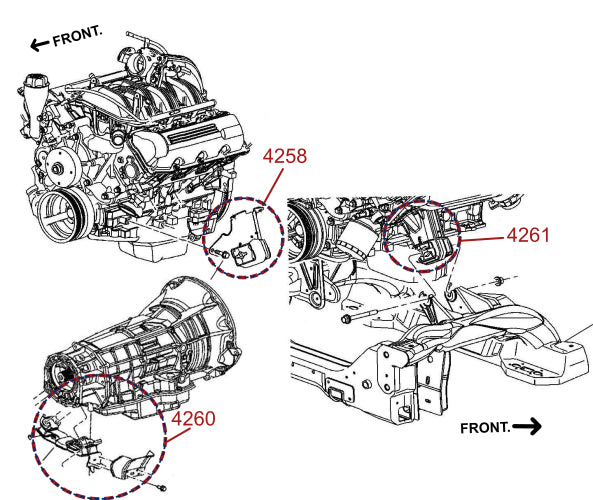 FRONT.

4258

4261

4260

FRONT.