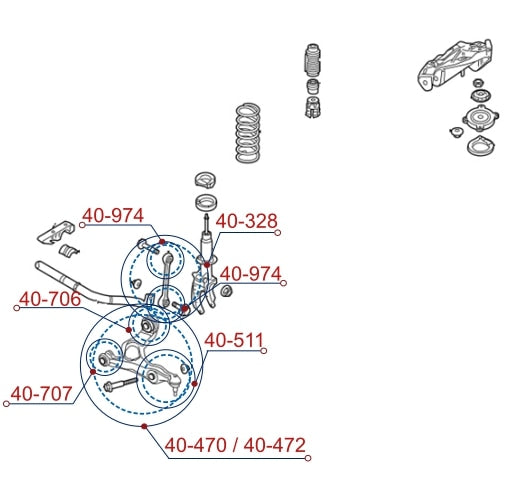 40-974
40-328
40-974
40-706
40-511
40-707
40-470 / 40-472