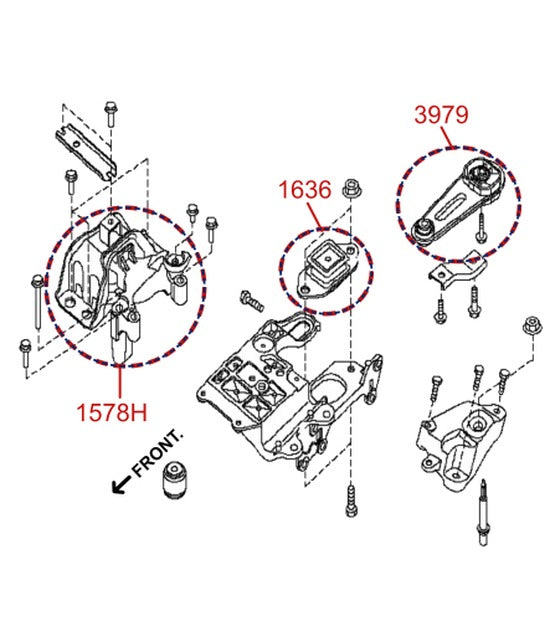 3979

1636

1578H

FRONT.