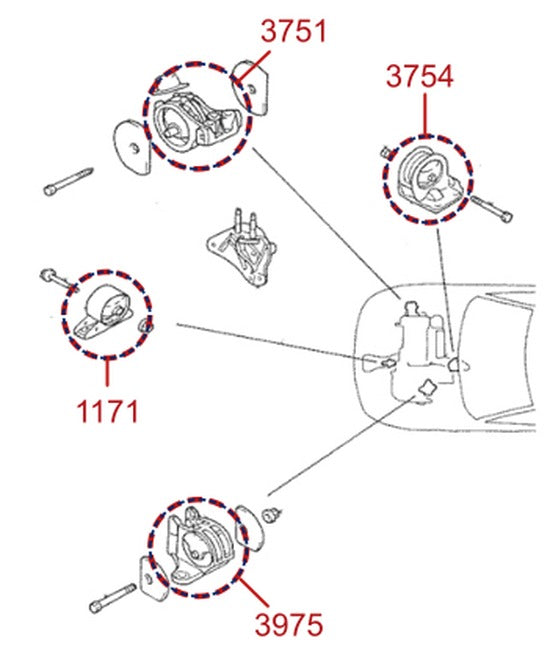 3751

3754

1171

3975