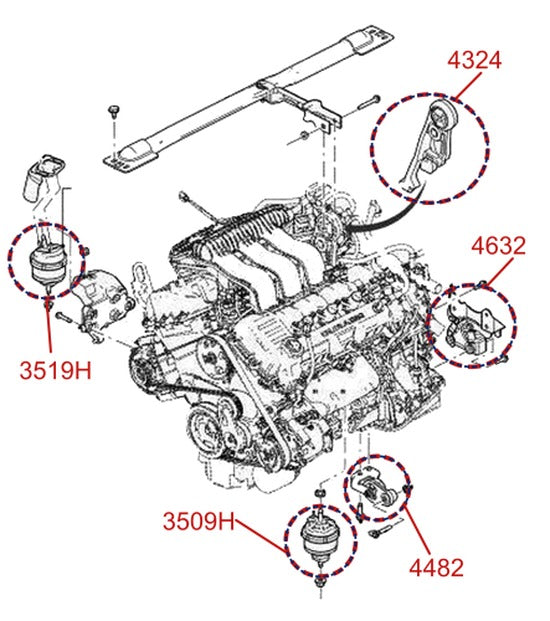 4324
4632
3519H
3509H
4482