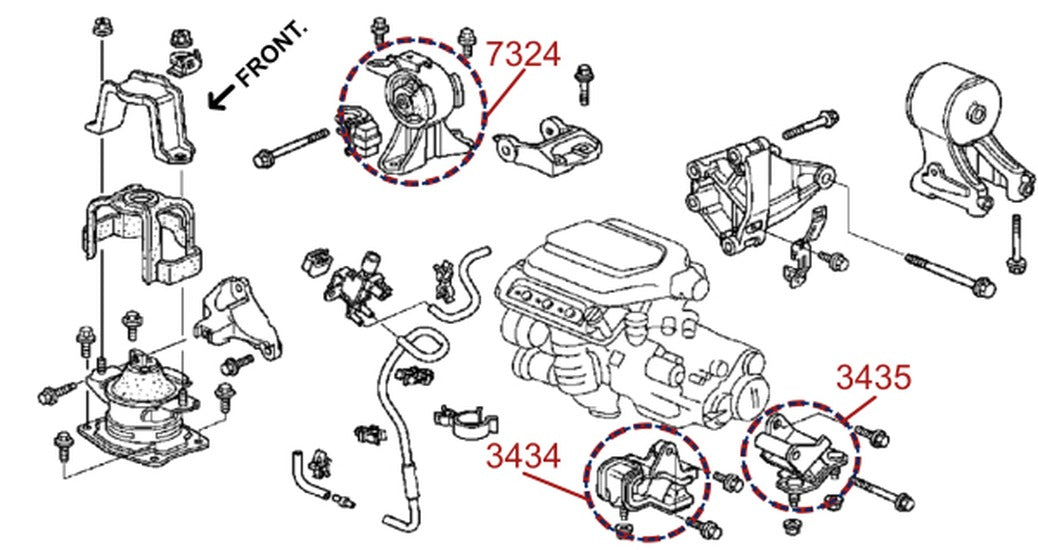 FRONT.

7324

3435

3434