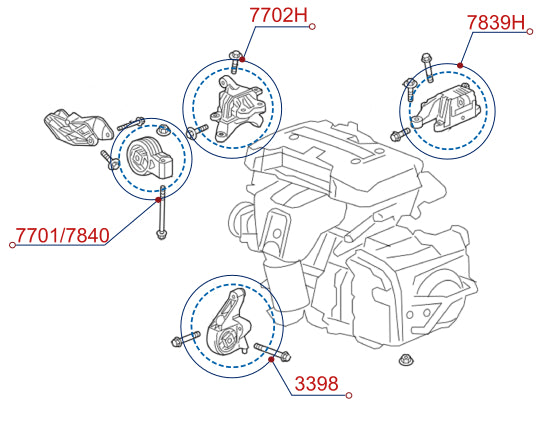 7702H

7839H

7701/7840

3398