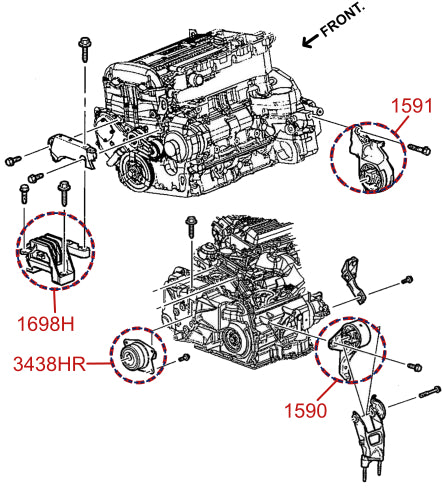 FRONT.

1591

1698H

3438HR

1590