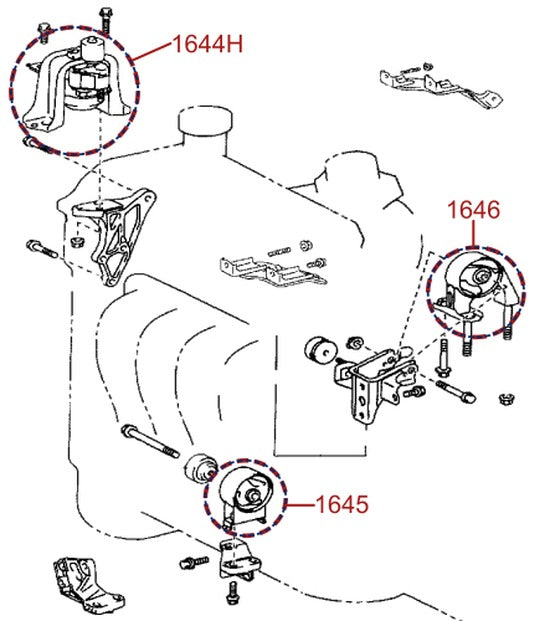 1644H

1646

1645