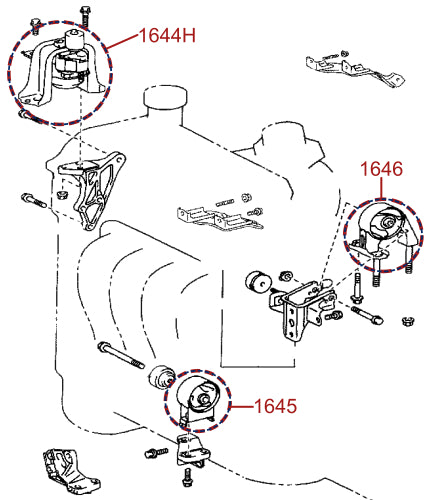 1644H

1646

1645